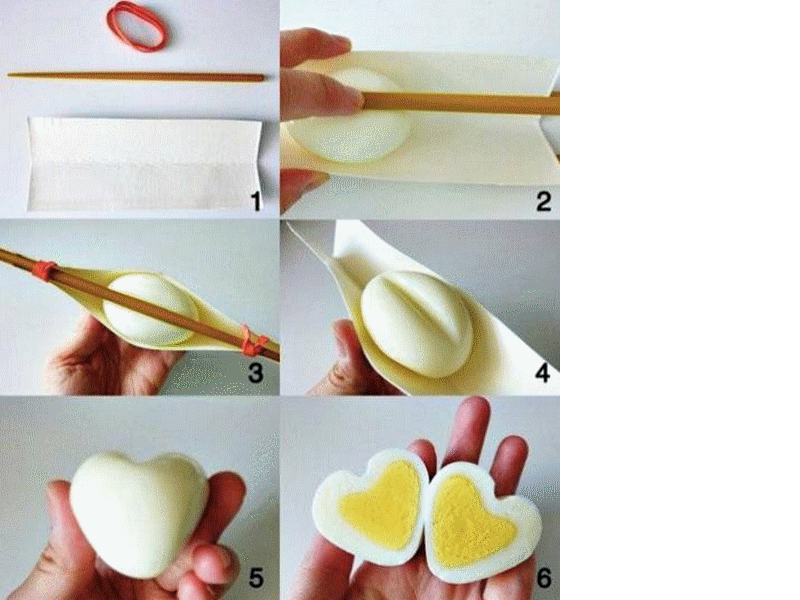 1
2
3
4
5
6